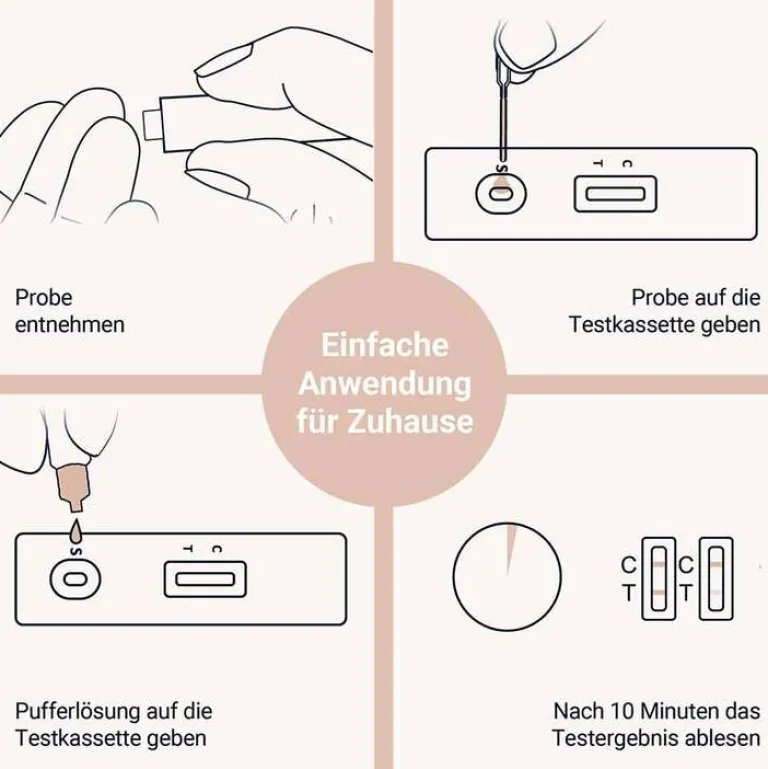 Probe entnehmen

S
T C

Probe auf die Testkassette geben

Einfache Anwendung für Zuhause

S
T C

Pufferlösung auf die Testkassette geben

C T C T

Nach 10 Minuten das Testergebnis ablesen