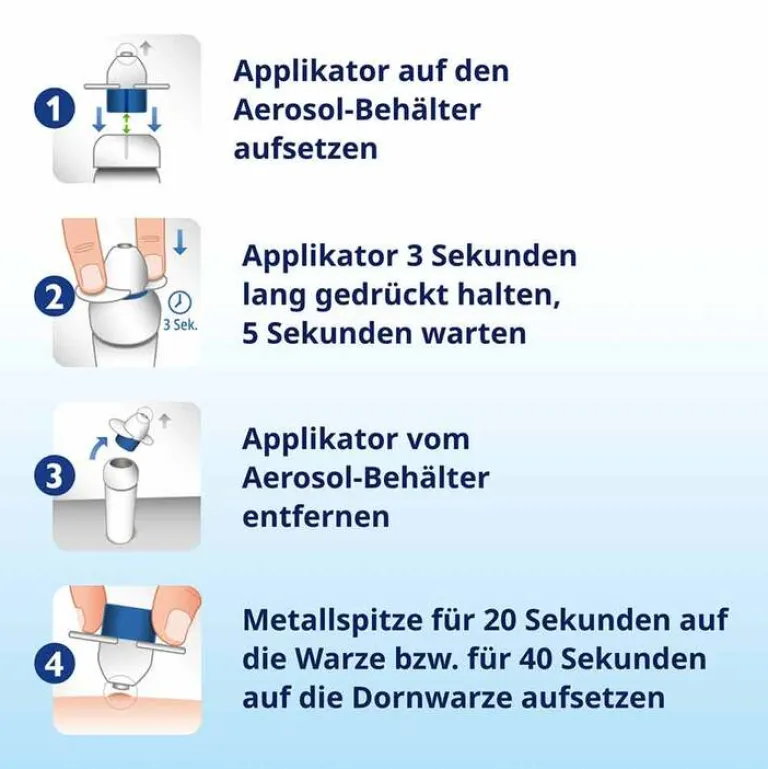 1

Applikator auf den Aerosol-Behälter aufsetzen

2

3 Sek.

Applikator 3 Sekunden lang gedrückt halten, 5 Sekunden warten

3

Applikator vom Aerosol-Behälter entfernen

4

Metallspitze für 20 Sekunden auf die Warze bzw. für 40 Sekunden auf die Dornwarze aufsetzen