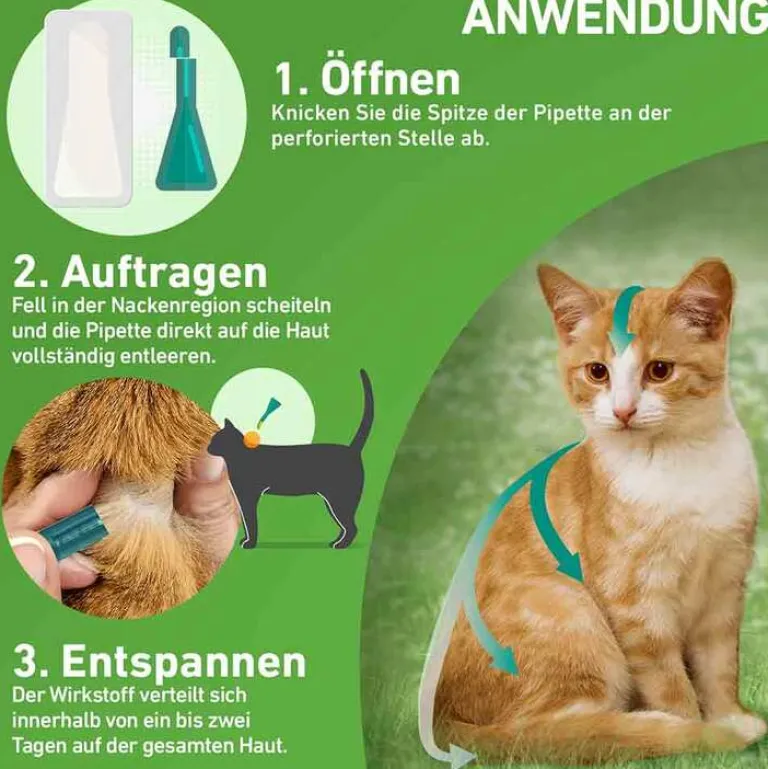 ANWENDUNG

1. Öffnen
Knicken Sie die Spitze der Pipette an der perforierten Stelle ab.

2. Auftragen
Fell in der Nackenregion scheiteln und die Pipette direkt auf die Haut vollständig entleeren.

3. Entspannen
Der Wirkstoff verteilt sich innerhalb von ein bis zwei Tagen auf der gesamten Haut.