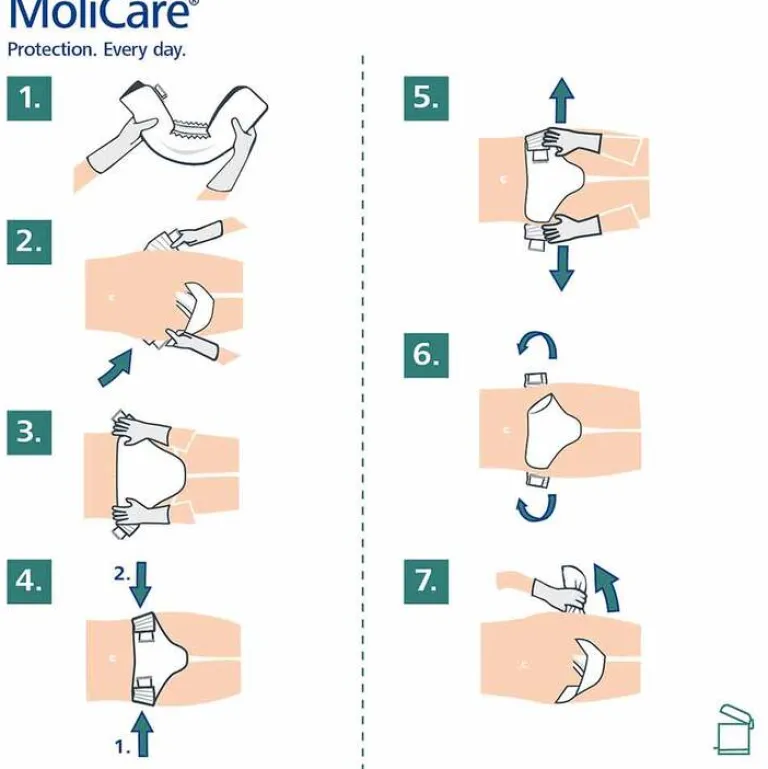 MoliCare®
Protection. Every day.

1.

2.

3.

4.
2.
1.

5.

6.

7.