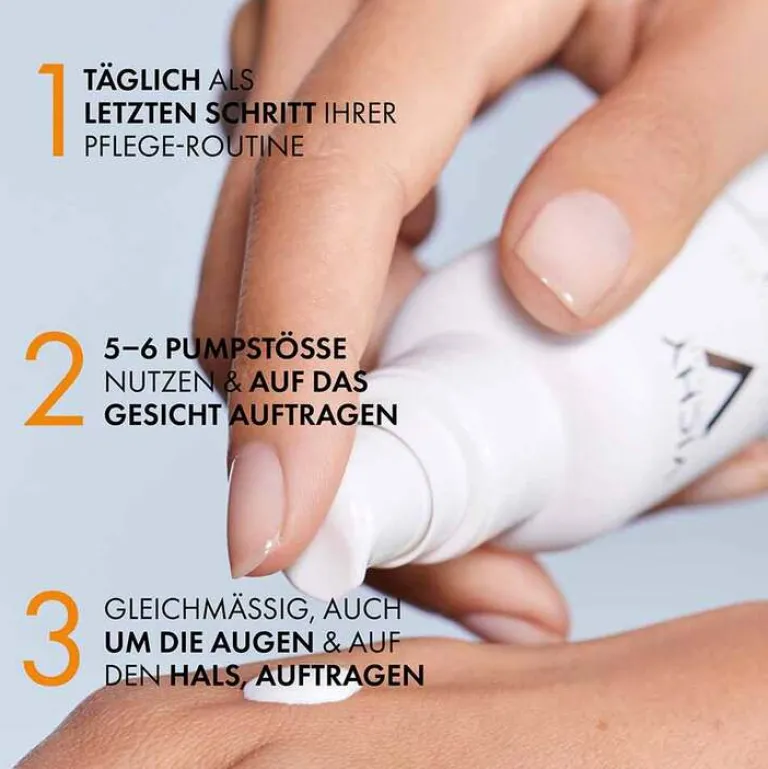 1 TÄGLICH ALS LETZTEN SCHRITT IHRER PFLEGE-ROUTINE

2 5–6 PUMPSTÖSSE NUTZEN & AUF DAS GESICHT AUFTRAGEN

3 GLEICHMÄSSIG, AUCH UM DIE AUGEN & AUF DEN HALS, AUFTRAGEN

VICHY